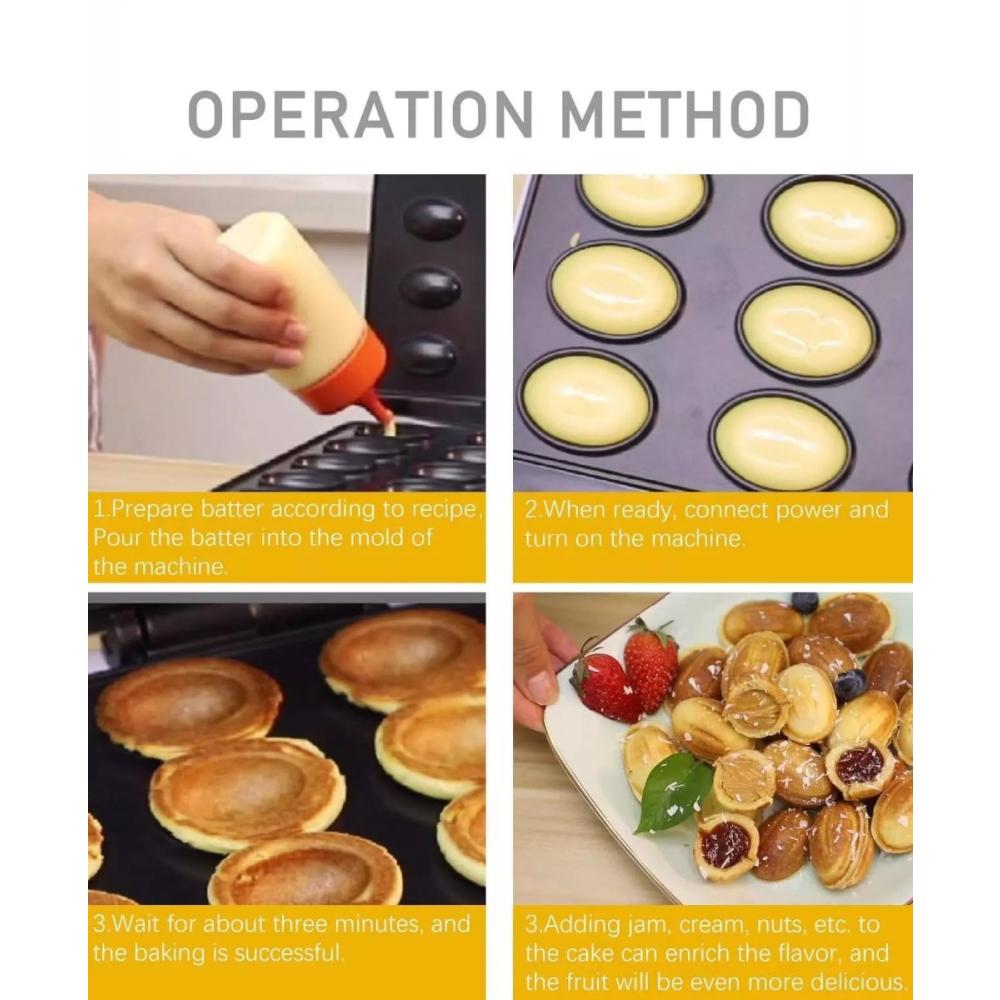 OPERATION METHOD

1.Prepare batter according to recipe, Pour the batter into the mold of the machine.

2.When ready, connect power and turn on the machine.

3.Wait for about three minutes, and the baking is successful.

3.Adding jam, cream, nuts, etc. to the cake can enrich the flavor, and the fruit will be even more delicious.