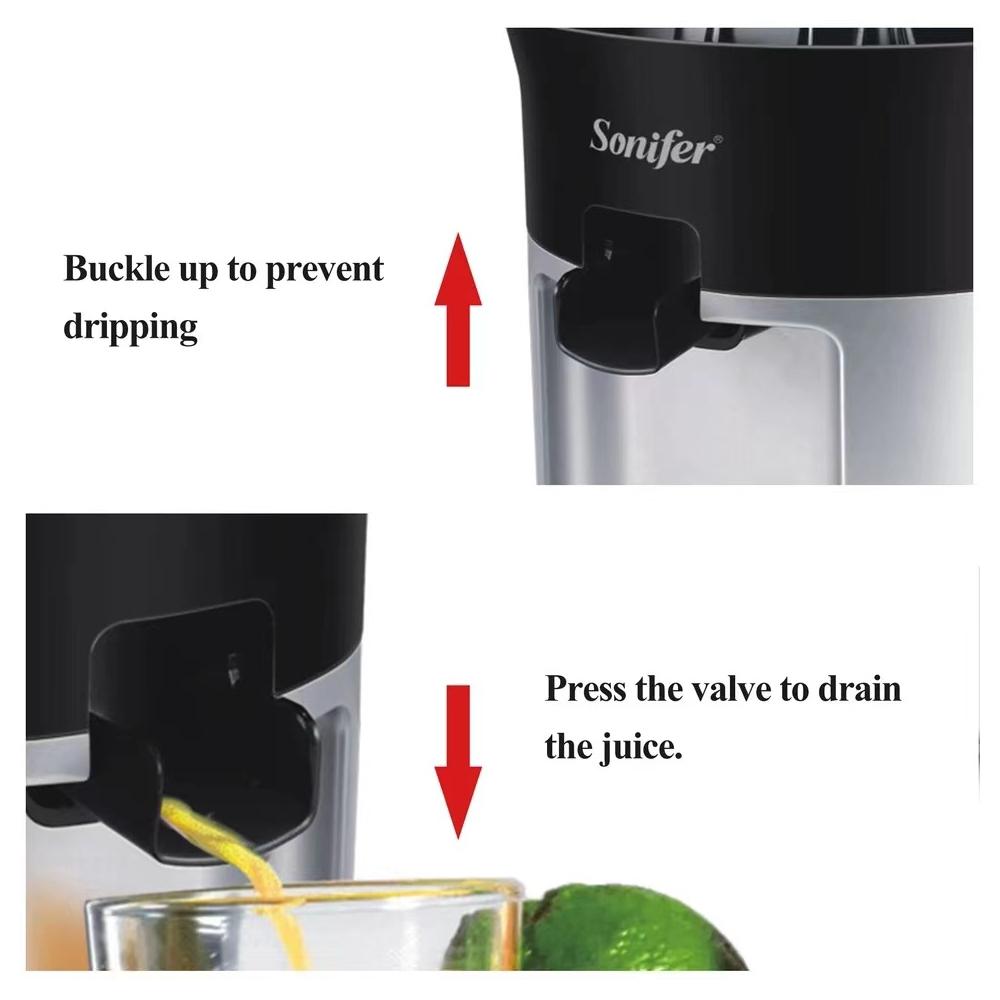 Sonifer®

Buckle up to prevent dripping

Press the valve to drain the juice.