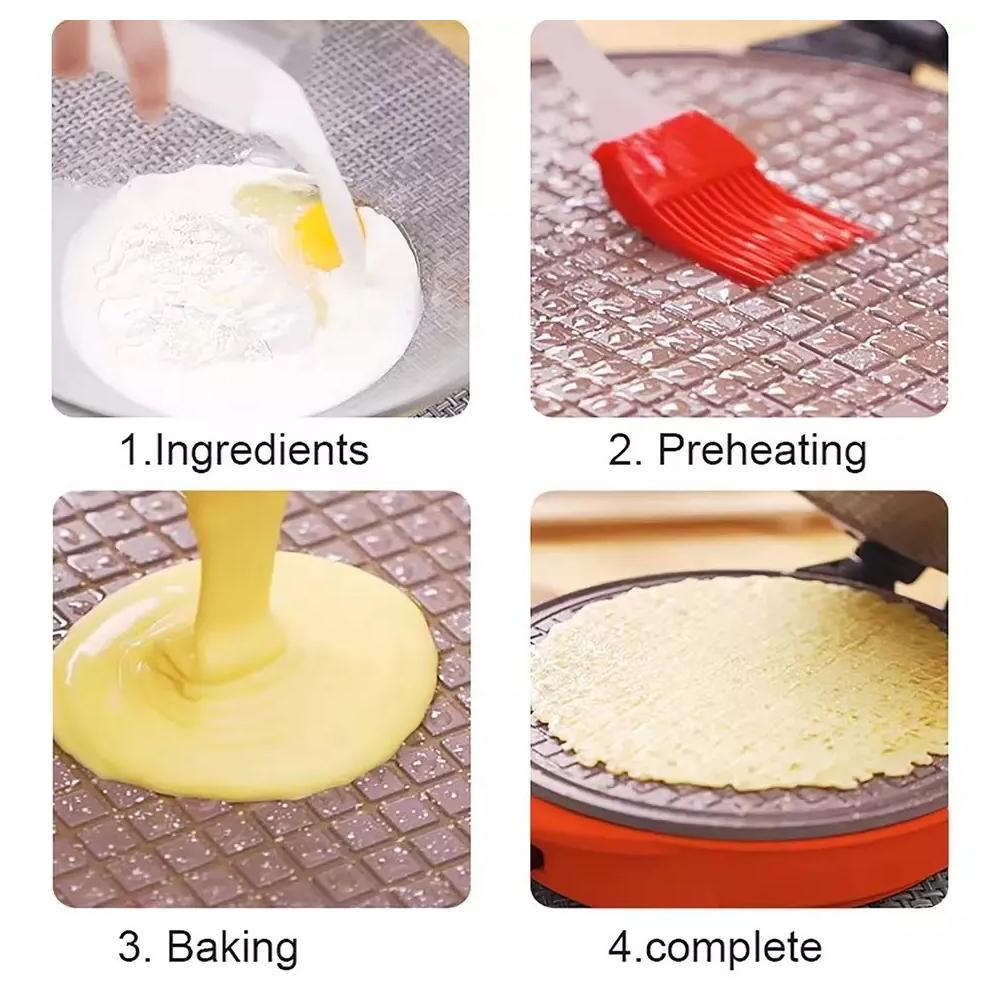 1.Ingredients

2. Preheating

3. Baking

4.complete