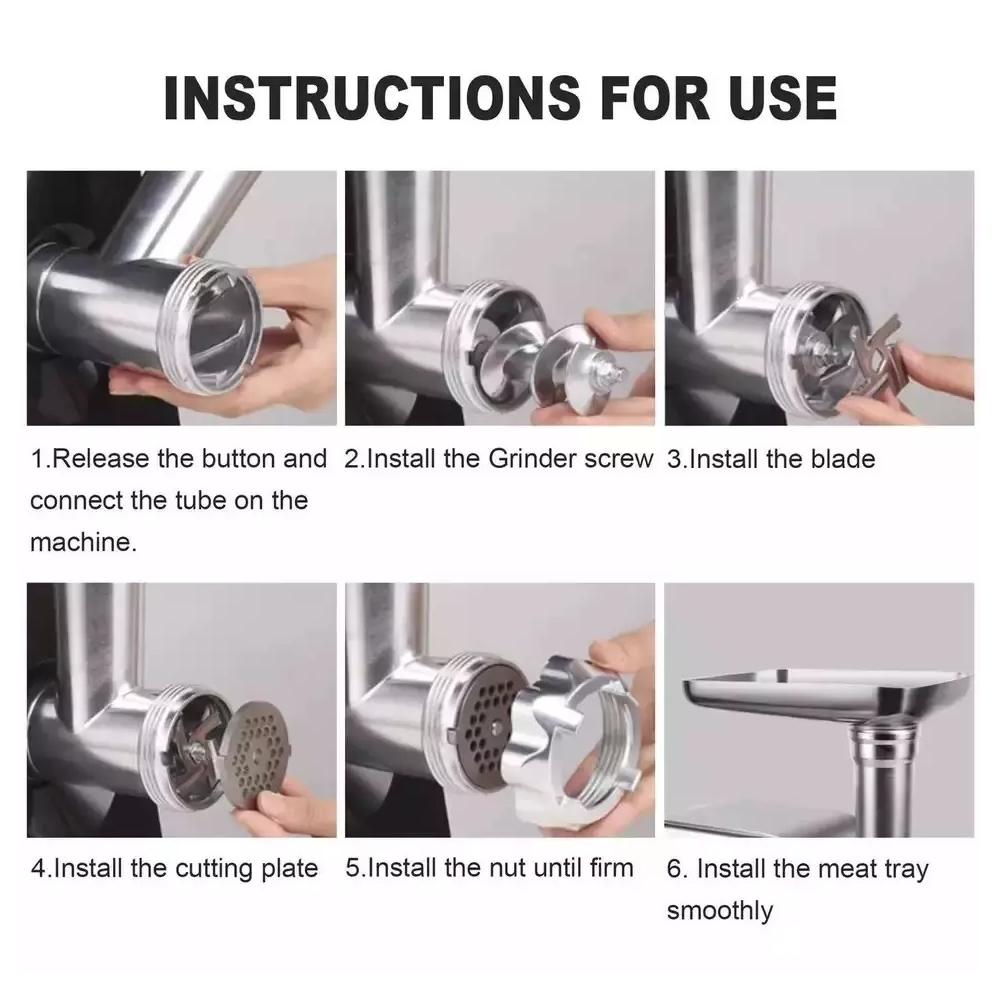 INSTRUCTIONS FOR USE

1.Release the button and connect the tube on the machine.

2.Install the Grinder screw

3.Install the blade

4.Install the cutting plate

5.Install the nut until firm

6. Install the meat tray smoothly